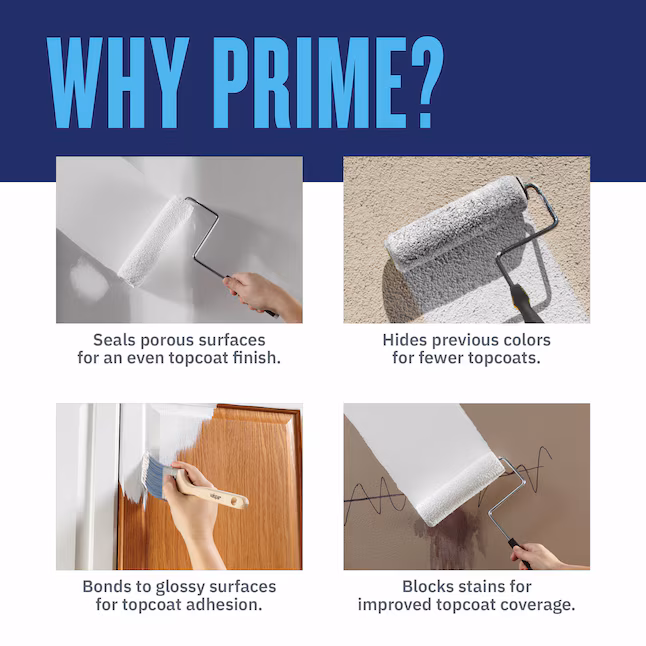 WHY PRIME?

Seals porous surfaces for an even topcoat finish.

Hides previous colors for fewer topcoats.

Bonds to glossy surfaces for topcoat adhesion.

Blocks stains for improved topcoat coverage.